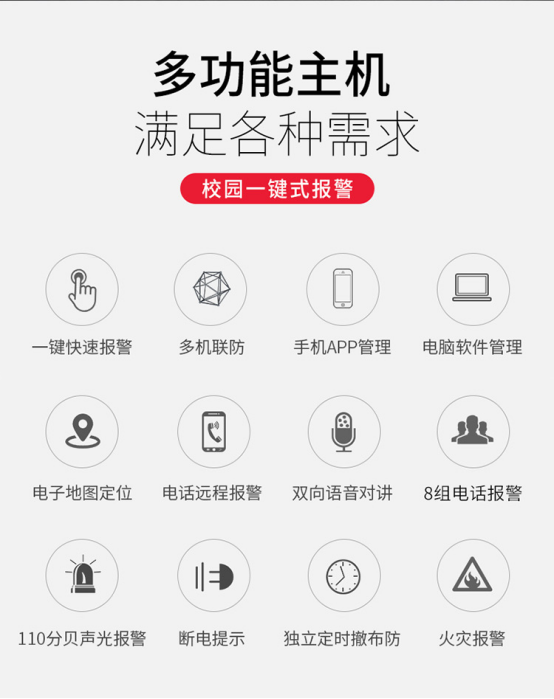 多功能主机
满足各种需求

校园一键式报警

一键快速报警

多机联防

手机APP管理

电脑软件管理

电子地图定位

电话远程报警

双向语音对讲

8组电话报警

110分贝声光报警

断电提示

独立定时撤布防

火灾报警